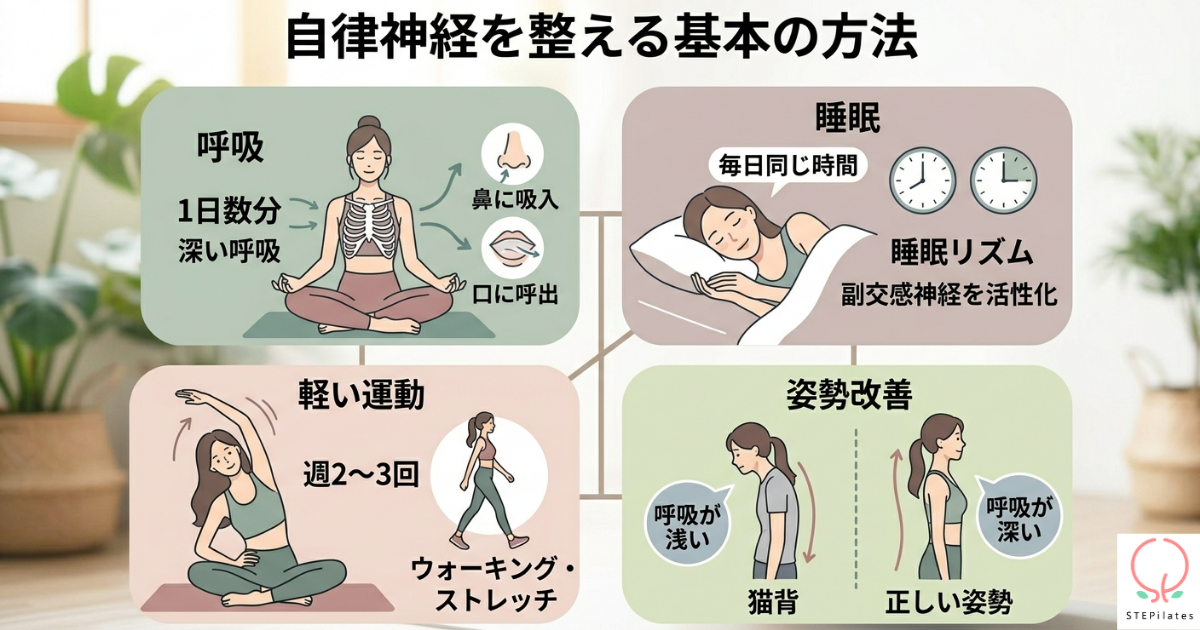 自律神経を整える基本の方法

呼吸

1日数分
深い呼吸

鼻に吸入

口に呼出

睡眠

毎日同じ時間

睡眠リズム
副交感神経を活性化

軽い運動

週2〜3回

ウォーキング・ストレッチ

姿勢改善

呼吸が浅い

猫背

呼吸が深い

正しい姿勢

STEPilates